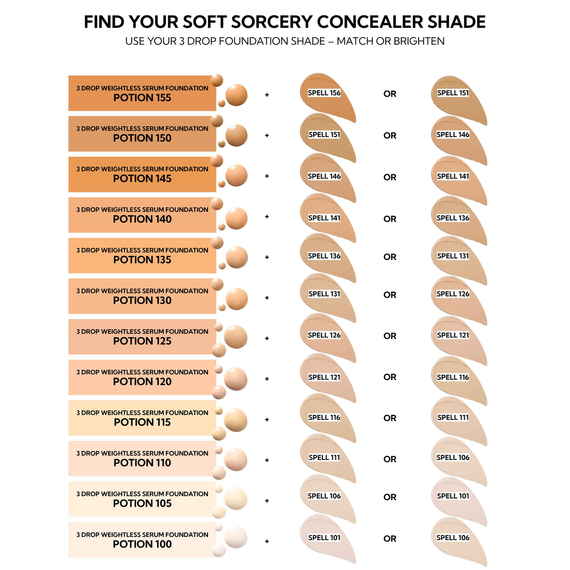 FIND YOUR SOFT SORCERY CONCEALER SHADE
USE YOUR 3 DROP FOUNDATION SHADE – MATCH OR BRIGHTEN

3 DROP WEIGHTLESS SERUM FOUNDATION
POTION 155
+
SPELL 156
OR
SPELL 151

3 DROP WEIGHTLESS SERUM FOUNDATION
POTION 150
+
SPELL 151
OR
SPELL 146

3 DROP WEIGHTLESS SERUM FOUNDATION
POTION 145
+
SPELL 146
OR
SPELL 141

3 DROP WEIGHTLESS SERUM FOUNDATION
POTION 140
+
SPELL 141
OR
SPELL 136

3 DROP WEIGHTLESS SERUM FOUNDATION
POTION 135
+
SPELL 136
OR
SPELL 131

3 DROP WEIGHTLESS SERUM FOUNDATION
POTION 130
+
SPELL 131
OR
SPELL 126

3 DROP WEIGHTLESS SERUM FOUNDATION
POTION 125
+
SPELL 126
OR
SPELL 121

3 DROP WEIGHTLESS SERUM FOUNDATION
POTION 120
+
SPELL 121
OR
SPELL 116

3 DROP WEIGHTLESS SERUM FOUNDATION
POTION 115
+
SPELL 116
OR
SPELL 111

3 DROP WEIGHTLESS SERUM FOUNDATION
POTION 110
+
SPELL 111
OR
SPELL 106

3 DROP WEIGHTLESS SERUM FOUNDATION
POTION 105
+
SPELL 106
OR
SPELL 101

3 DROP WEIGHTLESS SERUM FOUNDATION
POTION 100
+
SPELL 101
OR
SPELL 106