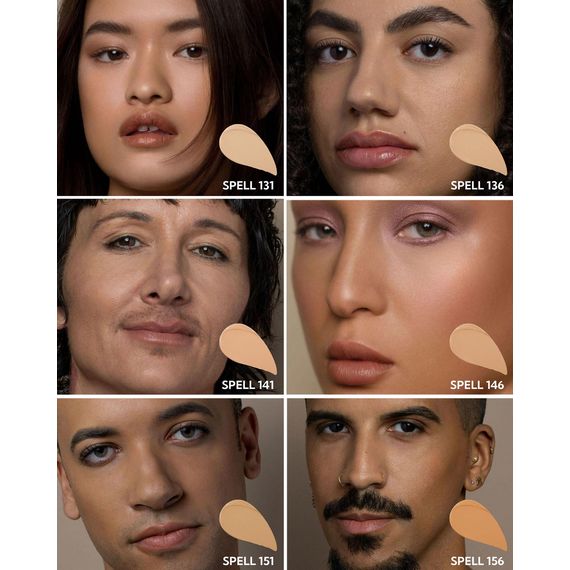 SPELL 131

SPELL 136

SPELL 141

SPELL 146

SPELL 151

SPELL 156