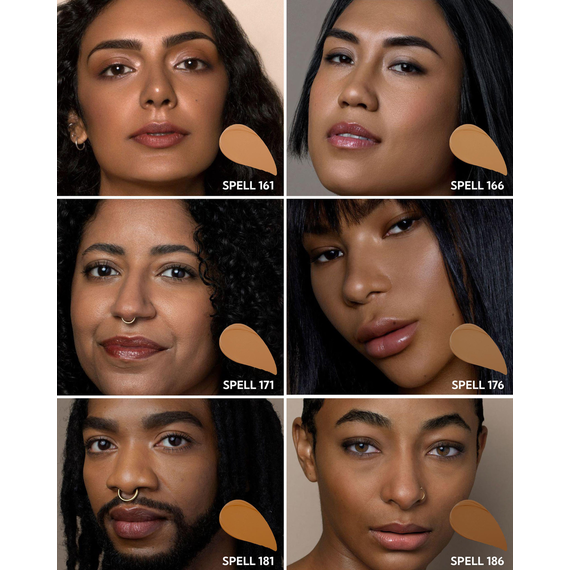 SPELL 161

SPELL 166

SPELL 171

SPELL 176

SPELL 181

SPELL 186