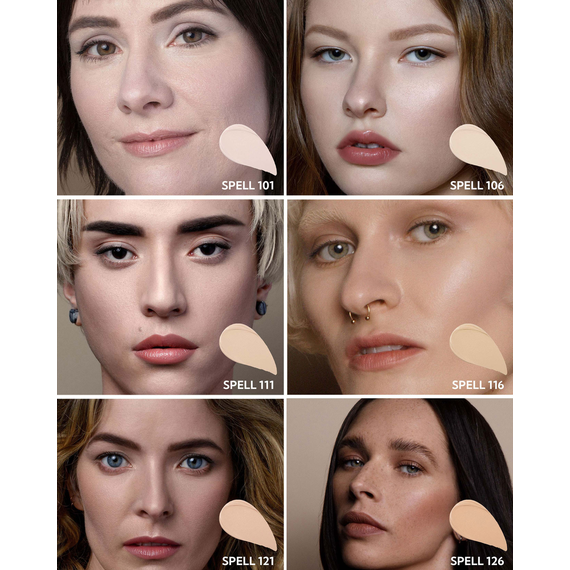 SPELL 101

SPELL 106

SPELL 111

SPELL 116

SPELL 121

SPELL 126