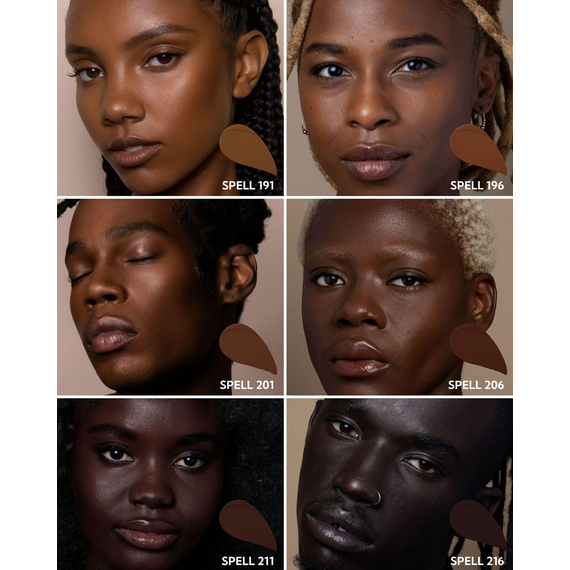 SPELL 191

SPELL 196

SPELL 201

SPELL 206

SPELL 211

SPELL 216