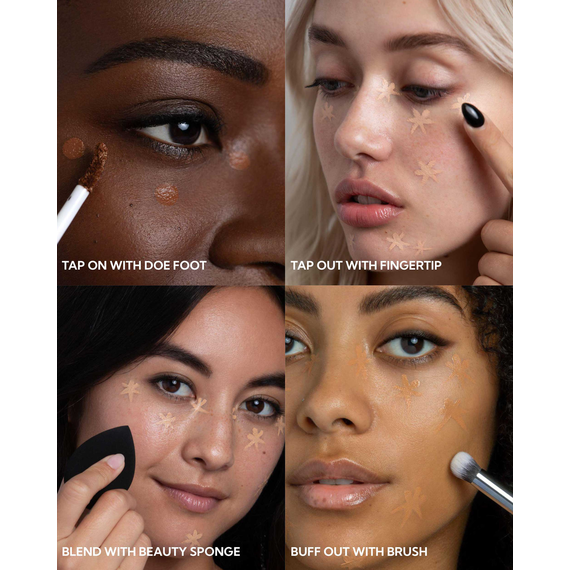 TAP ON WITH DOE FOOT

TAP OUT WITH FINGERTIP

BLEND WITH BEAUTY SPONGE

BUFF OUT WITH BRUSH