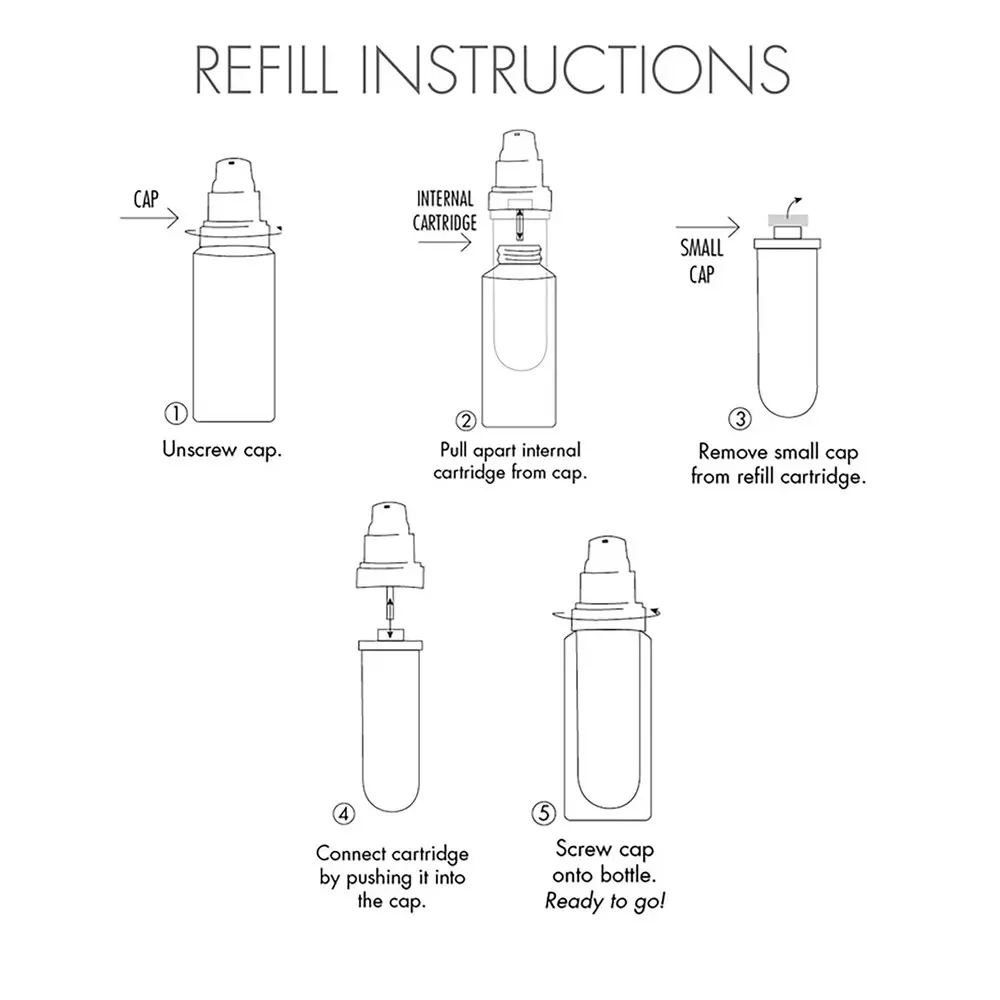 REFILL INSTRUCTIONS

CAP

① Unscrew cap.

INTERNAL CARTRIDGE

② Pull apart internal cartridge from cap.

SMALL CAP

③ Remove small cap from refill cartridge.

④ Connect cartridge by pushing it into the cap.

⑤ Screw cap onto bottle. Ready to go!